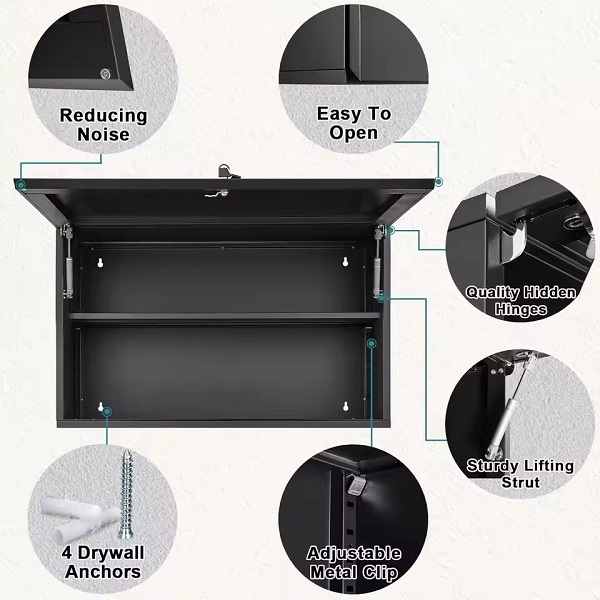 Reducing Noise

Easy To Open

Quality Hidden Hinges

Sturdy Lifting Strut

4 Drywall Anchors

Adjustable Metal Clip